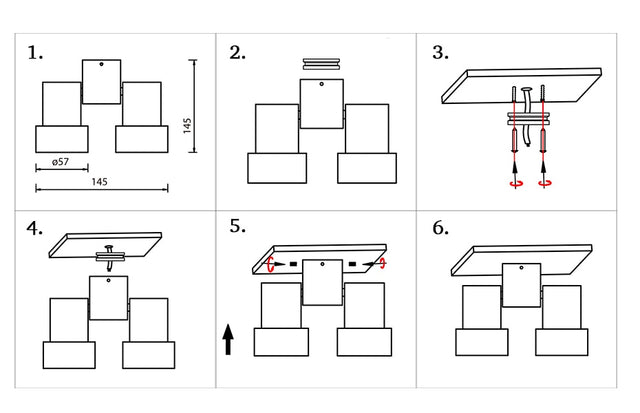 1.

145

ø57

145

2.

3.

4.

5.

6.