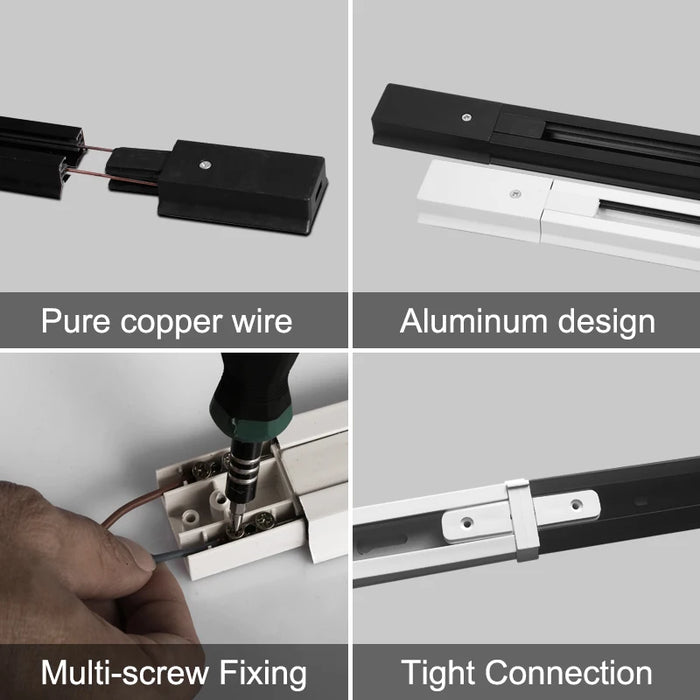 Pure copper wire

Aluminum design

Multi-screw Fixing

Tight Connection