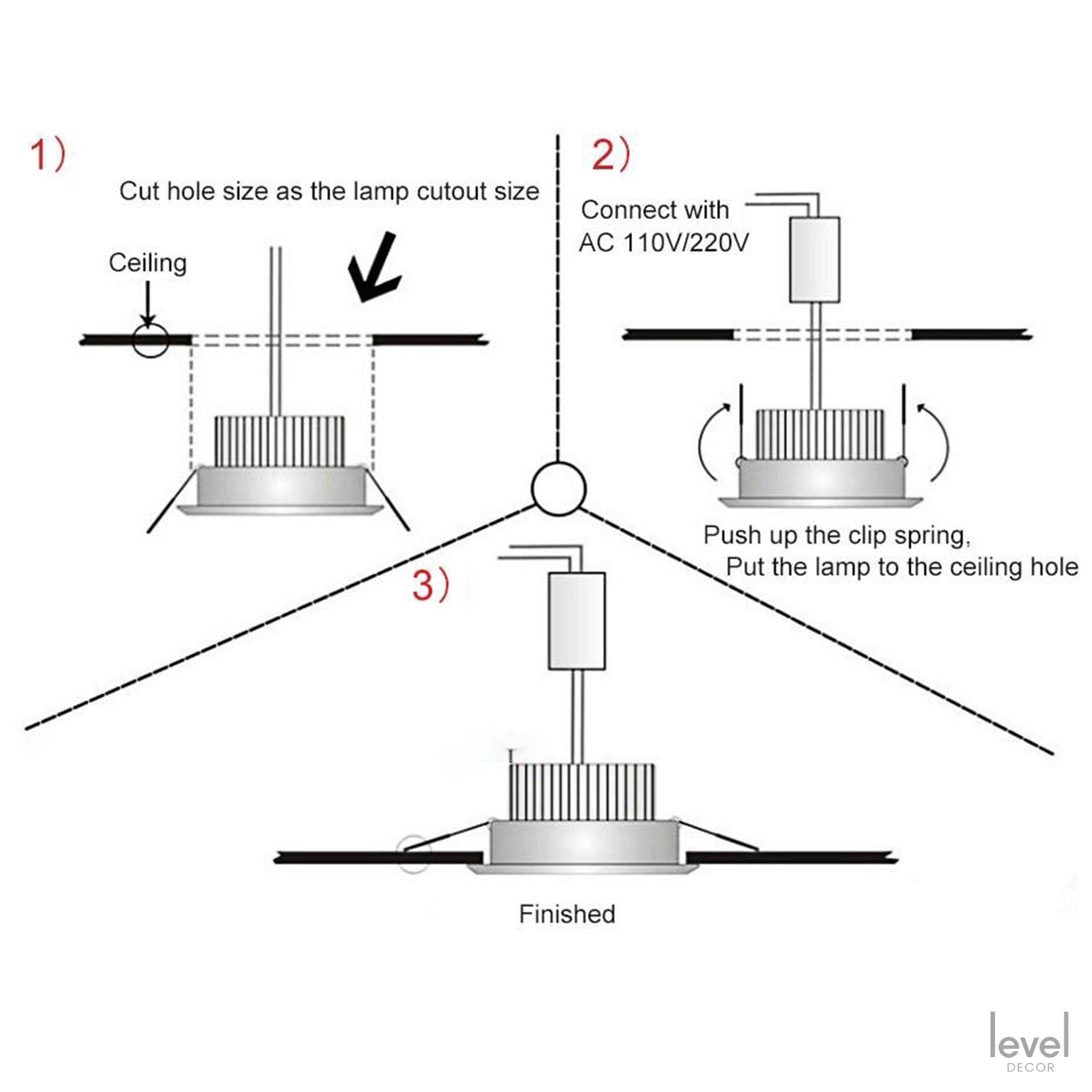 1）

Cut hole size as the lamp cutout size

Ceiling

2）

Connect with AC 110V/220V

Push up the clip spring, Put the lamp to the ceiling hole

3）

Finished

level
DECOR